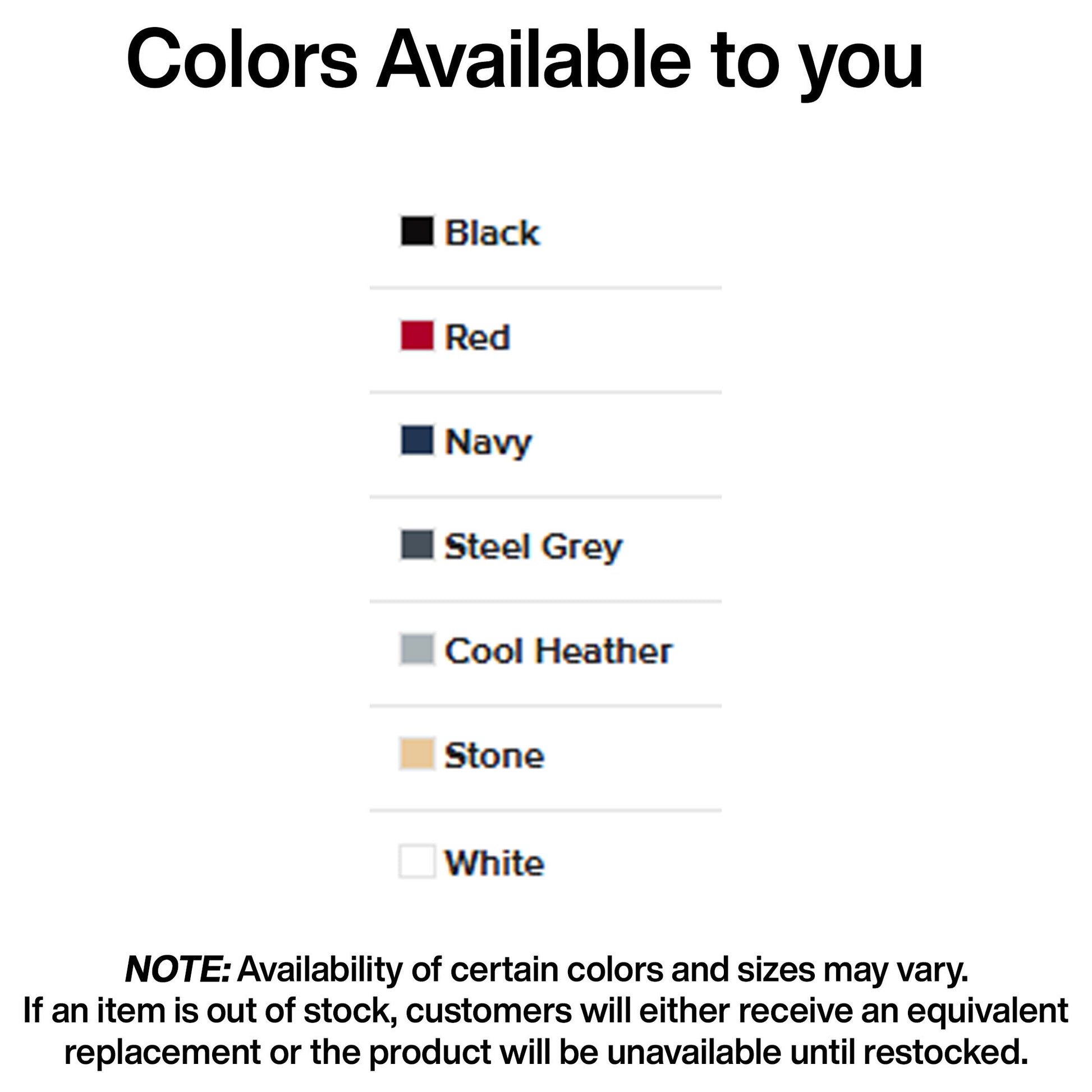 Colors Available to you

Black

Red

Navy

Steel Grey

Cool Heather

Stone

White

NOTE: Availability of certain colors and sizes may vary. If an item is out of stock, customers will either receive an equivalent replacement or the product will be unavailable until restocked.