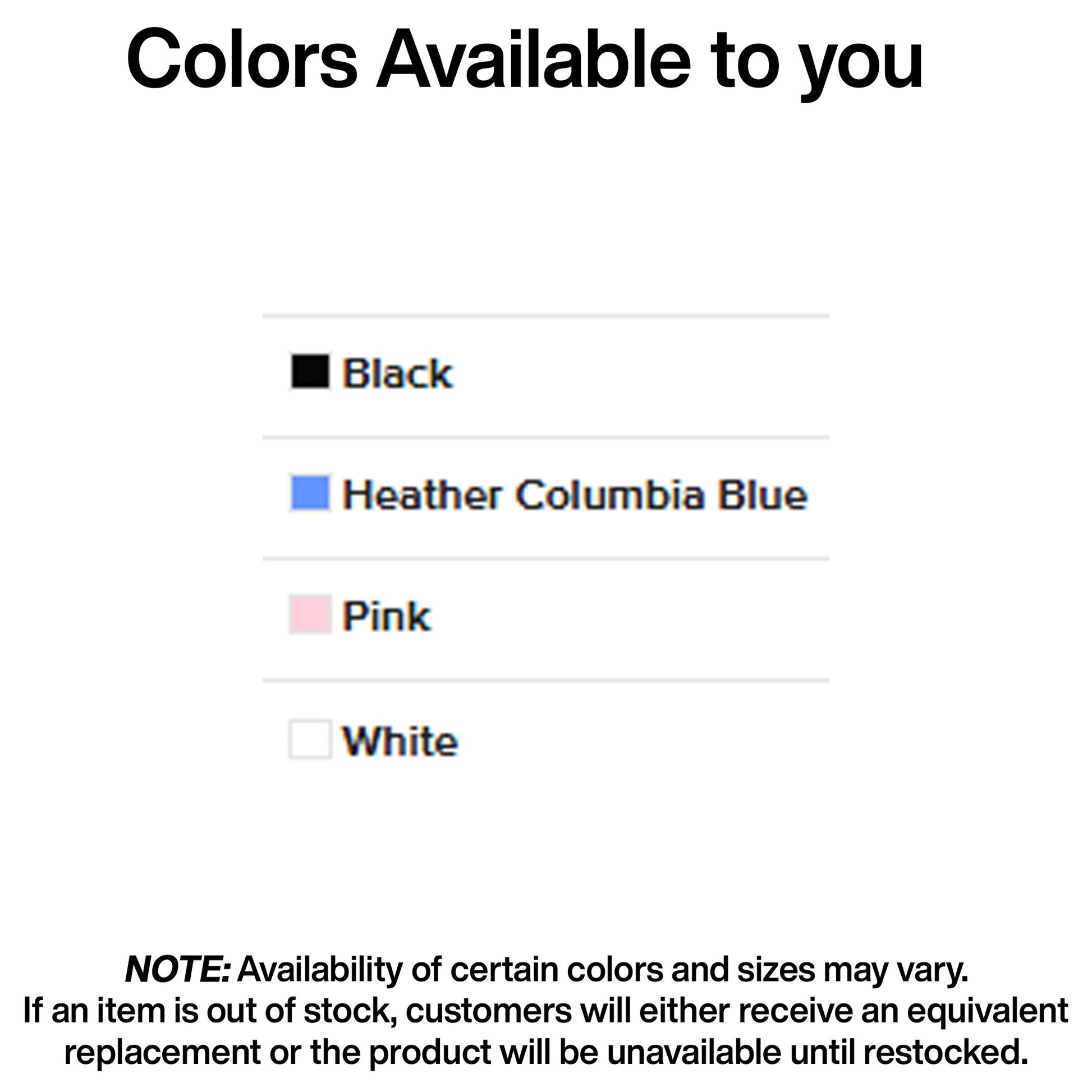 Colors Available to you

Black

Heather Columbia Blue

Pink

White

NOTE: Availability of certain colors and sizes may vary. If an item is out of stock, customers will either receive an equivalent replacement or the product will be unavailable until restocked.