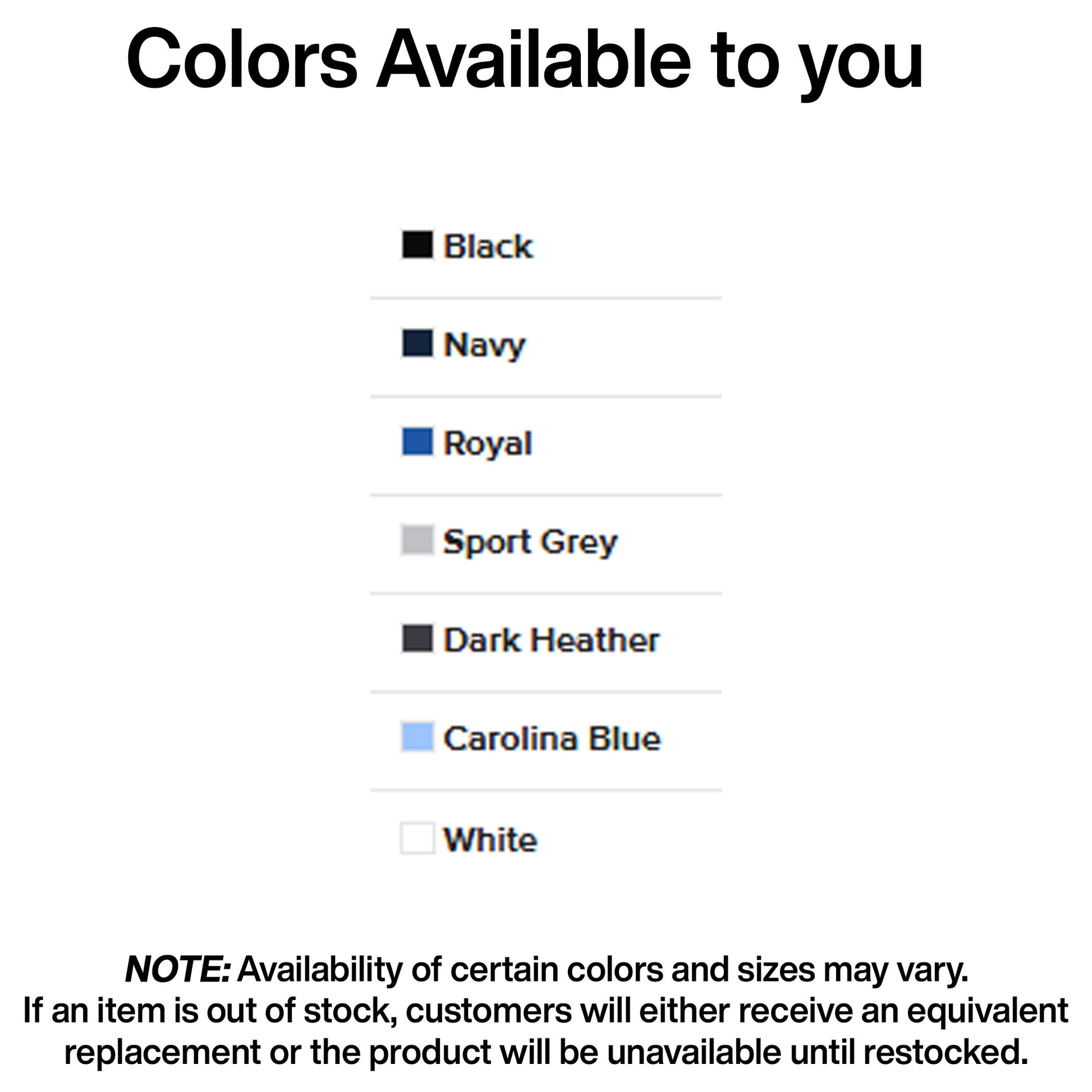 Colors Available to you

Black

Navy

Royal

Sport Grey

Dark Heather

Carolina Blue

White

NOTE: Availability of certain colors and sizes may vary. If an item is out of stock, customers will either receive an equivalent replacement or the product will be unavailable until restocked.