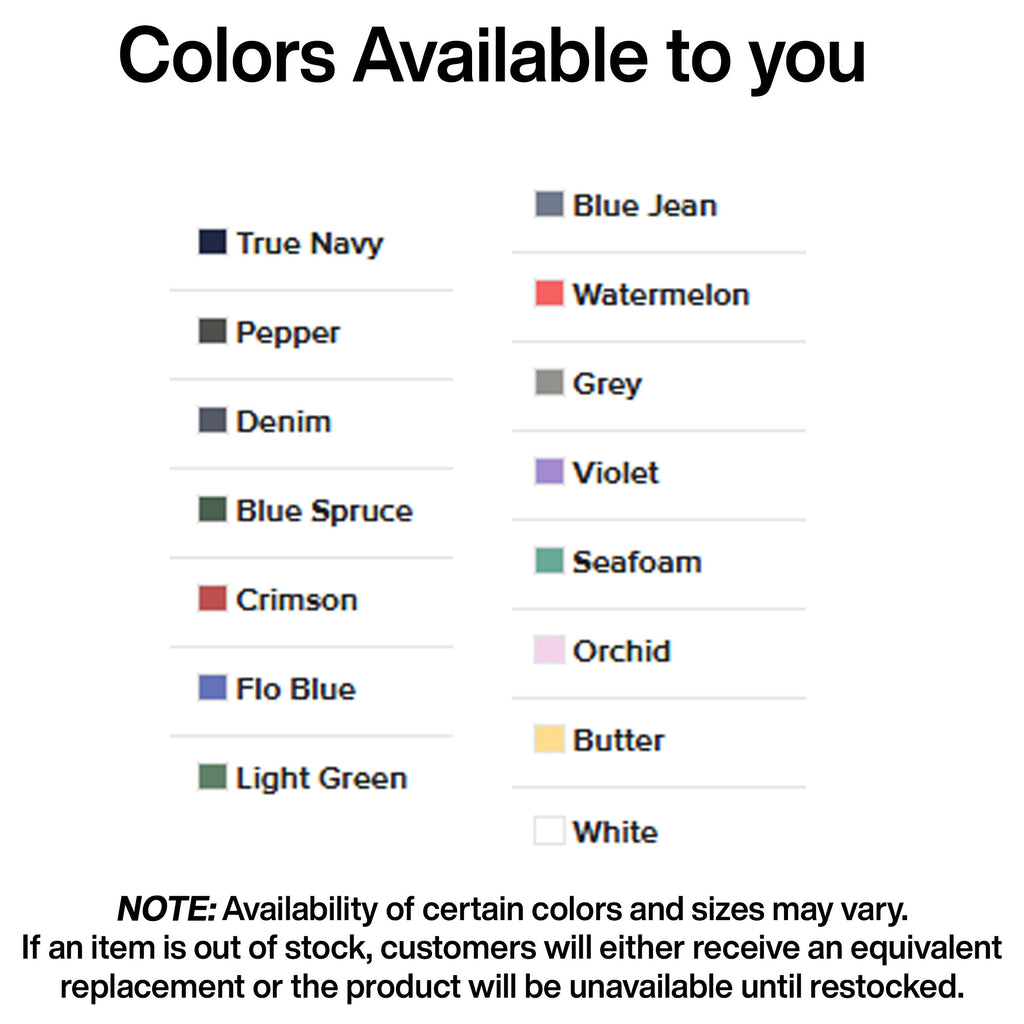 Colors Available to you

True Navy
Pepper
Denim
Blue Spruce
Crimson
Flo Blue
Light Green

Blue Jean
Watermelon
Grey
Violet
Seafoam
Orchid
Butter
White

NOTE: Availability of certain colors and sizes may vary. If an item is out of stock, customers will either receive an equivalent replacement or the product will be unavailable until restocked.