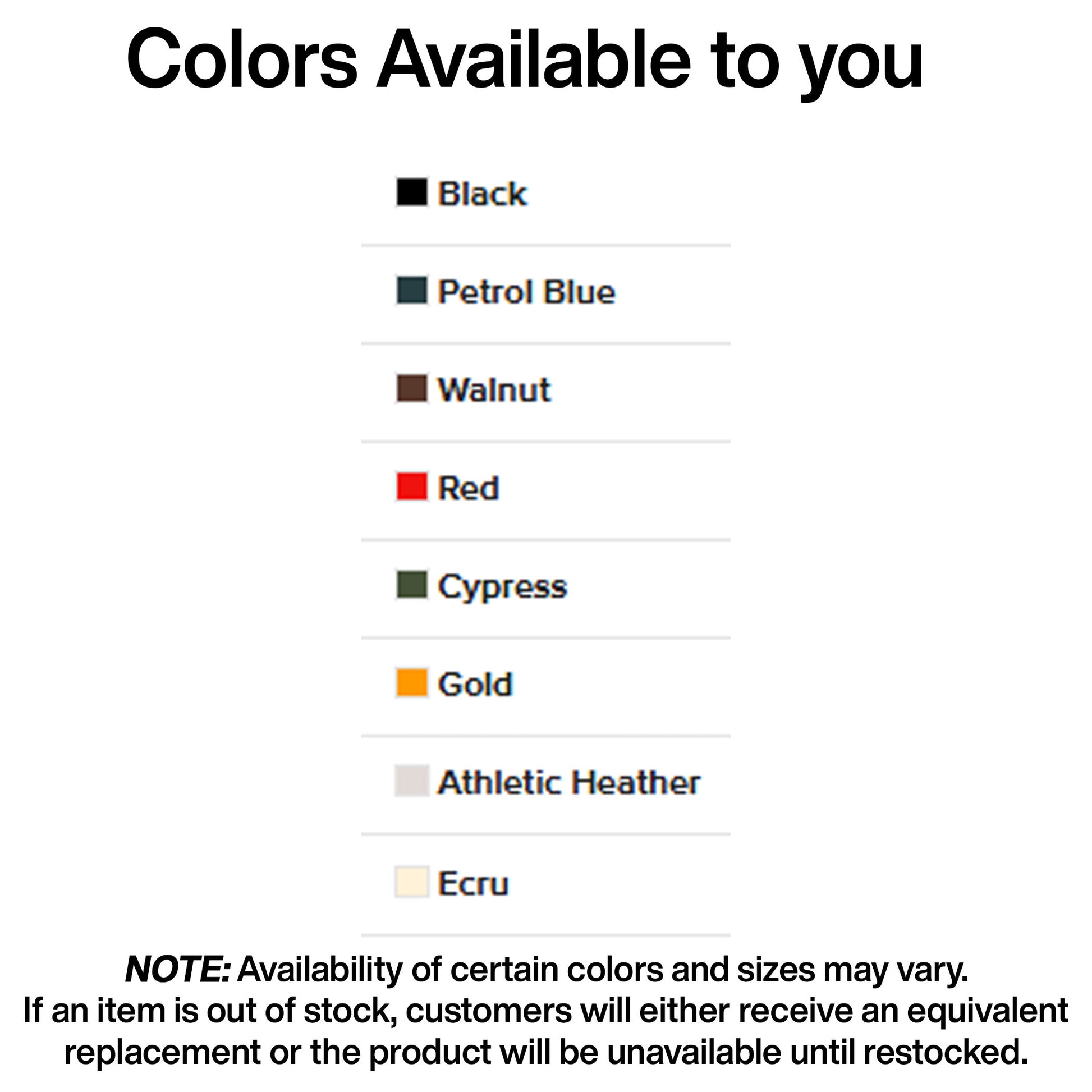 Colors Available to you

Black

Petrol Blue

Walnut

Red

Cypress

Gold

Athletic Heather

Ecru

NOTE: Availability of certain colors and sizes may vary. If an item is out of stock, customers will either receive an equivalent replacement or the product will be unavailable until restocked.